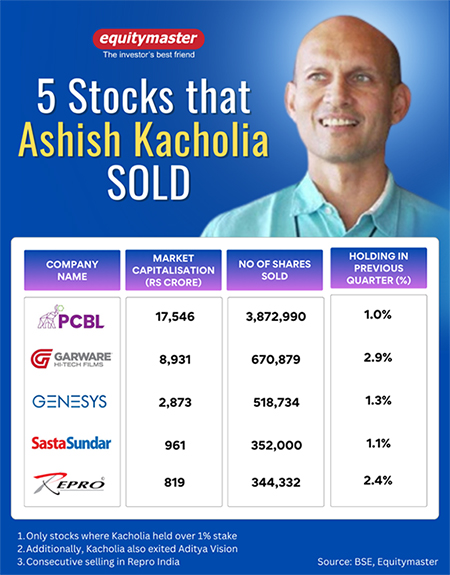 equitymaster
The investor's best friend

5 Stocks that Ashish Kacholia SOLD

| COMPANY NAME | MARKET CAPITALISATION (RS CRORE) | NO OF SHARES SOLD | HOLDING IN PREVIOUS QUARTER (%) |
|---|---|---|---|
| PCBL | 17,546 | 3,872,990 | 1.0% |
| GARWARE HI-TECH FILMS | 8,931 | 670,879 | 2.9% |
| GENESYS | 2,873 | 518,734 | 1.3% |
| SastaSundar | 961 | 352,000 | 1.1% |
| REPRO | 819 | 344,332 | 2.4% |

1. Only stocks where Kacholia held over 1% stake
2. Additionally, Kacholia also exited Aditya Vision
3. Consecutive selling in Repro India

Source: BSE, Equitymaster